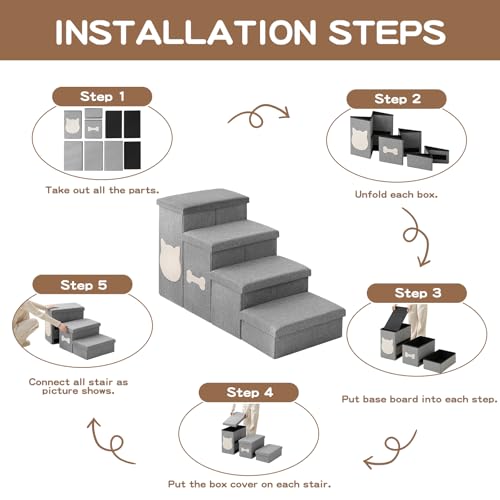 INSTALLATION STEPS

Step 1

Take out all the parts.

Step 2

Unfold each box.

Step 3

Put base board into each step.

Step 4

Put the box cover on each stair.

Step 5

Connect all stair as picture shows.