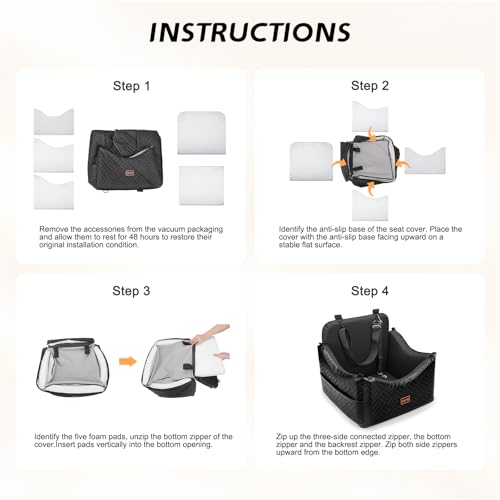 INSTRUCTIONS

Step 1

Remove the accessories from the vacuum packaging and allow them to rest for 48 hours to restore their original installation condition.

Step 2

Identify the anti-slip base of the seat cover. Place the cover with the anti-slip base facing upward on a stable flat surface.

Step 3

Identify the five foam pads, unzip the bottom zipper of the cover.Insert pads vertically into the bottom opening.

Step 4

Zip up the three-side connected zipper, the bottom zipper and the backrest zipper. Zip both side zippers upward from the bottom edge.