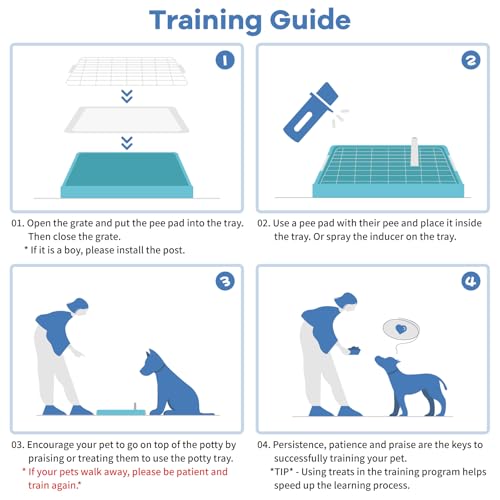 Training Guide

1

01. Open the grate and put the pee pad into the tray. Then close the grate.
* If it is a boy, please install the post.

2

02. Use a pee pad with their pee and place it inside the tray. Or spray the inducer on the tray.

3

03. Encourage your pet to go on top of the potty by praising or treating them to use the potty tray.
* If your pets walk away, please be patient and train again.*

4

04. Persistence, patience and praise are the keys to successfully training your pet.
*TIP* - Using treats in the training program helps speed up the learning process.