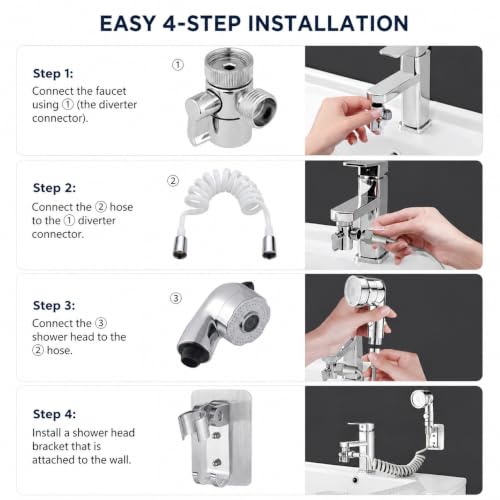 EASY 4-STEP INSTALLATION

Step 1:
Connect the faucet using ① (the diverter connector).

①

Step 2:
Connect the ② hose to the ① diverter connector.

②

Step 3:
Connect the ③ shower head to the ② hose.

③

Step 4:
Install a shower head bracket that is attached to the wall.