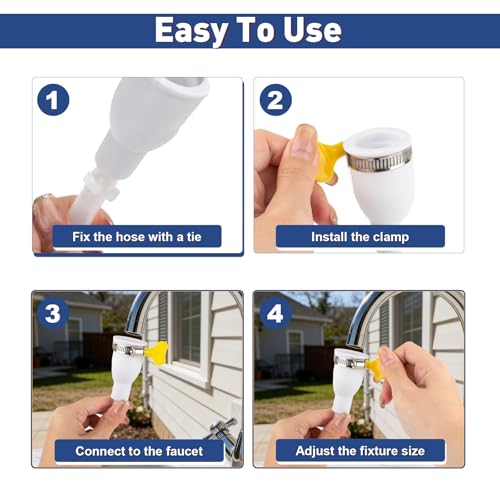 Easy To Use

1

Fix the hose with a tie

2

Install the clamp

3

Connect to the faucet

4

Adjust the fixture size