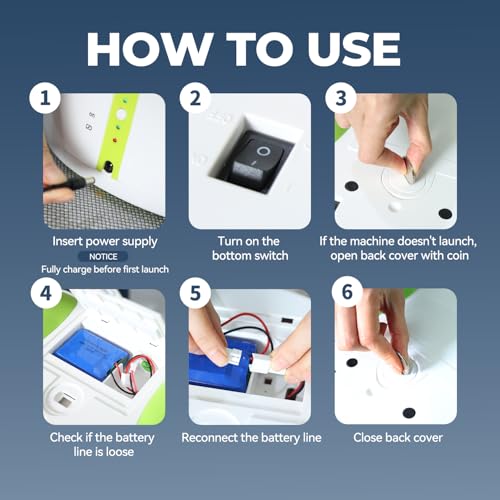 HOW TO USE

1

Insert power supply

NOTICE

Fully charge before first launch

2

Turn on the bottom switch

3

If the machine doesn't launch, open back cover with coin

4

Check if the battery line is loose

5

Reconnect the battery line

6

Close back cover