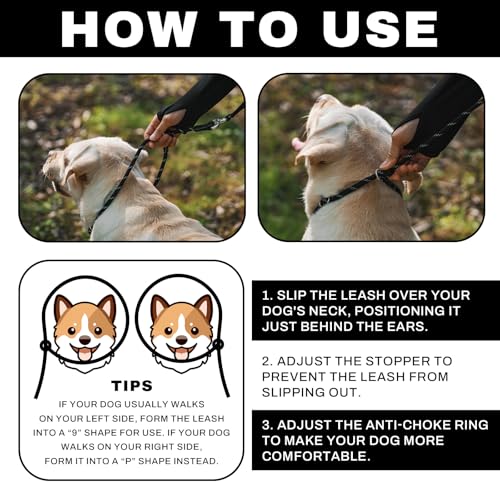 HOW TO USE

TIPS

IF YOUR DOG USUALLY WALKS ON YOUR LEFT SIDE, FORM THE LEASH INTO A "9" SHAPE FOR USE. IF YOUR DOG WALKS ON YOUR RIGHT SIDE, FORM IT INTO A "P" SHAPE INSTEAD.

1. SLIP THE LEASH OVER YOUR DOG'S NECK, POSITIONING IT JUST BEHIND THE EARS.

2. ADJUST THE STOPPER TO PREVENT THE LEASH FROM SLIPPING OUT.

3. ADJUST THE ANTI-CHOKE RING TO MAKE YOUR DOG MORE COMFORTABLE.