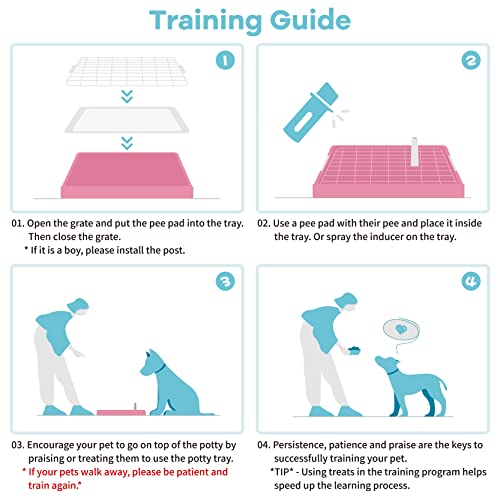 Training Guide

1

01. Open the grate and put the pee pad into the tray. Then close the grate.
* If it is a boy, please install the post.

2

02. Use a pee pad with their pee and place it inside the tray. Or spray the inducer on the tray.

3

03. Encourage your pet to go on top of the potty by praising or treating them to use the potty tray.
* If your pets walk away, please be patient and train again.*

4

04. Persistence, patience and praise are the keys to successfully training your pet.
*TIP* - Using treats in the training program helps speed up the learning process.