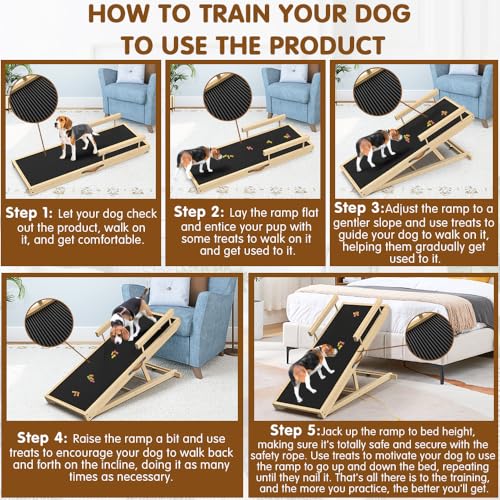 HOW TO TRAIN YOUR DOG TO USE THE PRODUCT

Step 1: Let your dog check out the product, walk on it, and get comfortable.

Step 2: Lay the ramp flat and entice your pup with some treats to walk on it and get used to it.

Step 3:Adjust the ramp to a gentler slope and use treats to guide your dog to walk on it, helping them gradually get used to it.

Step 4: Raise the ramp a bit and use treats to encourage your dog to walk back and forth on the incline, doing it as many times as necessary.

Step 5:Jack up the ramp to bed height, making sure it's totally safe and secure with the safety rope. Use treats to motivate your dog to use the ramp to go up and down the bed, repeating until they nail it. That's all there is to the training, and the more you practice, the better you'll get.