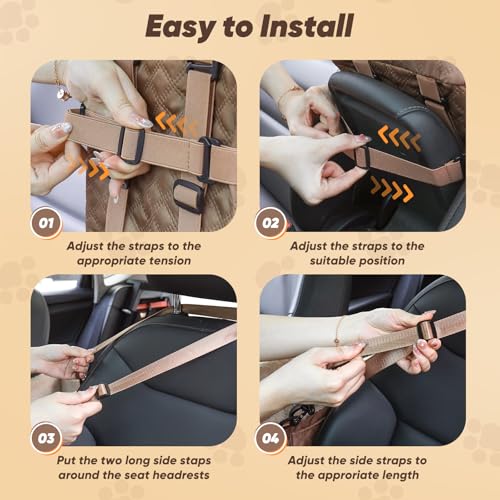 Easy to Install

01

Adjust the straps to the appropriate tension

02

Adjust the straps to the suitable position

03

Put the two long side staps around the seat headrests

04

Adjust the side straps to the approriate length