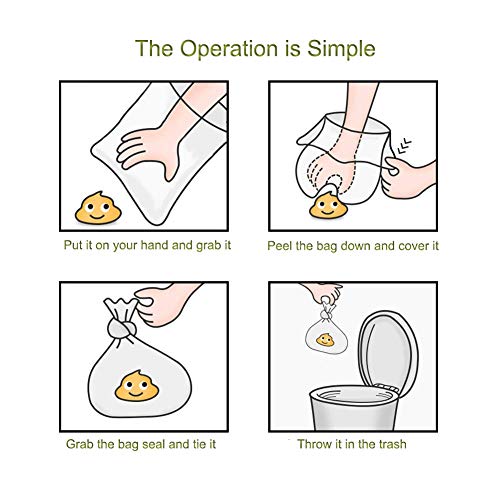 The Operation is Simple

Put it on your hand and grab it

Peel the bag down and cover it

Grab the bag seal and tie it

Throw it in the trash