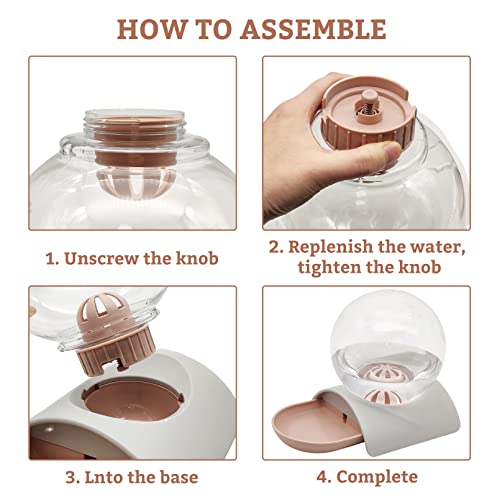 HOW TO ASSEMBLE

1. Unscrew the knob

2. Replenish the water, tighten the knob

3. Lnto the base

4. Complete