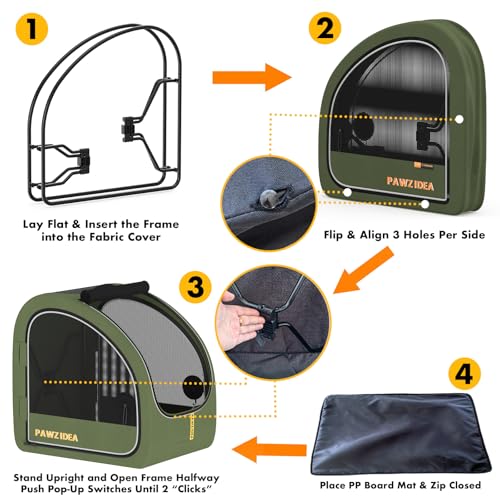 1

Lay Flat & Insert the Frame into the Fabric Cover

2

PAWZIDEA

Flip & Align 3 Holes Per Side

3

PAWZIDEA

Stand Upright and Open Frame Halfway
Push Pop-Up Switches Until 2 "Clicks"

4

Place PP Board Mat & Zip Closed