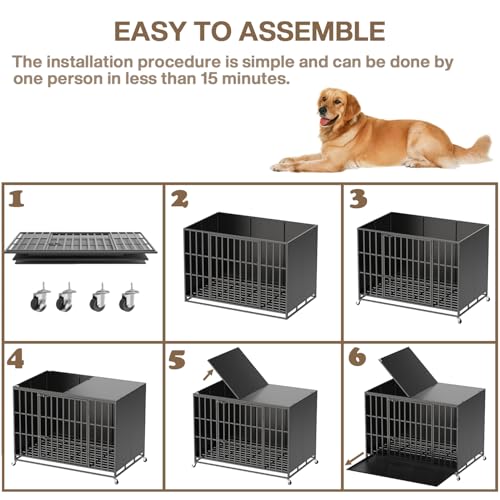 EASY TO ASSEMBLE

The installation procedure is simple and can be done by one person in less than 15 minutes.

1

2

3

4

5

6