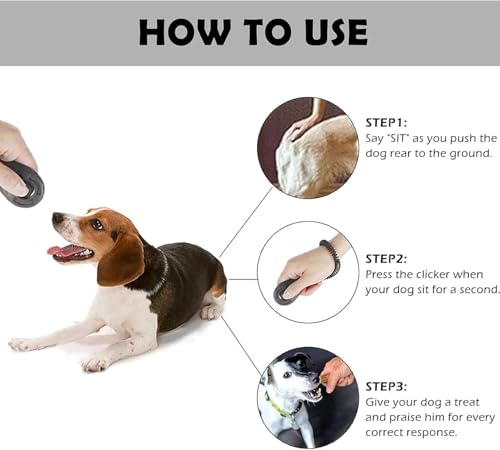 HOW TO USE

STEP1:
Say "SIT" as you push the dog rear to the ground.

STEP2:
Press the clicker when your dog sit for a second.

STEP3:
Give your dog a treat and praise him for every correct response.