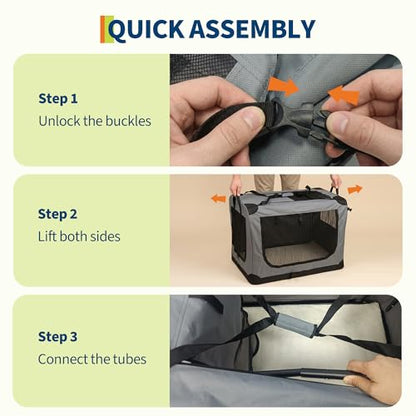 QUICK ASSEMBLY

Step 1
Unlock the buckles

Step 2
Lift both sides

Step 3
Connect the tubes