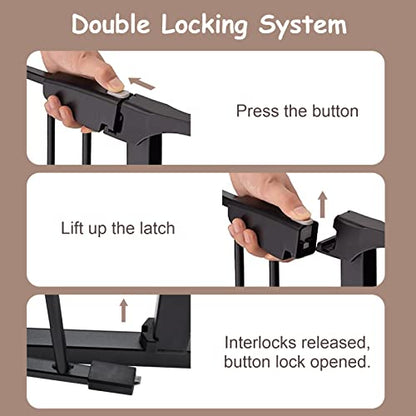 Double Locking System

Press the button

Lift up the latch

Interlocks released,
button lock opened.