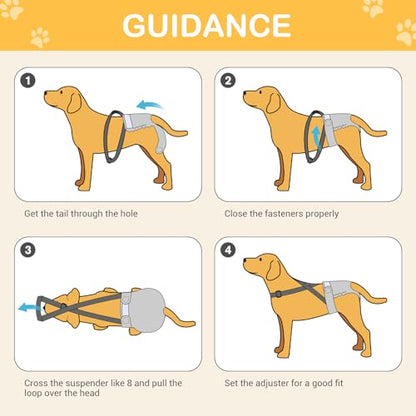 GUIDANCE

1

Get the tail through the hole

2

Close the fasteners properly

3

Cross the suspender like 8 and pull the loop over the head

4

Set the adjuster for a good fit