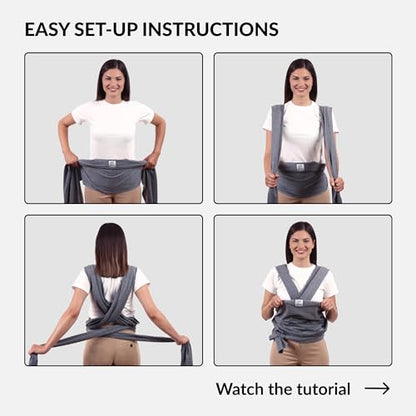 EASY SET-UP INSTRUCTIONS

Watch the tutorial →