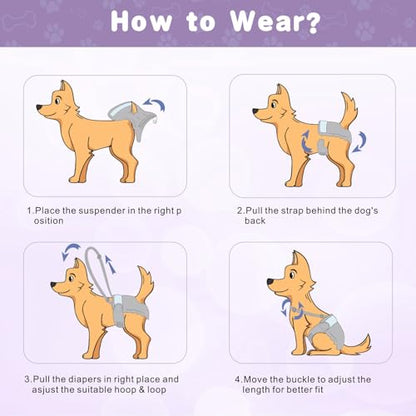 How to Wear?

1.Place the suspender in the right p osition

2.Pull the strap behind the dog's back

3.Pull the diapers in right place and asjust the suitable hoop & loop

4.Move the buckle to adjust the length for better fit