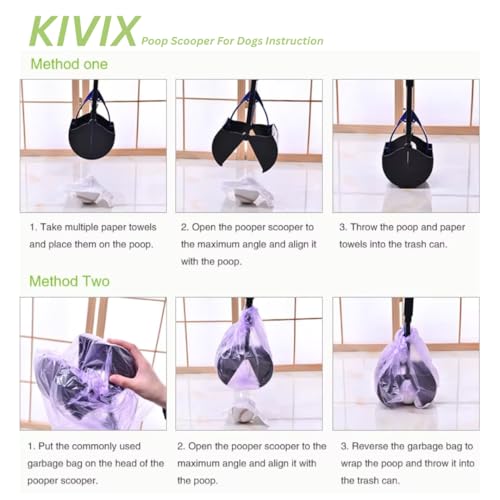 KIVIX Poop Scooper For Dogs Instruction

Method one

1. Take multiple paper towels and place them on the poop.

2. Open the pooper scooper to the maximum angle and align it with the poop.

3. Throw the poop and paper towels into the trash can.

Method Two

1. Put the commonly used garbage bag on the head of the pooper scooper.

2. Open the pooper scooper to the maximum angle and align it with the poop.

3. Reverse the garbage bag to wrap the poop and throw it into the trash can.