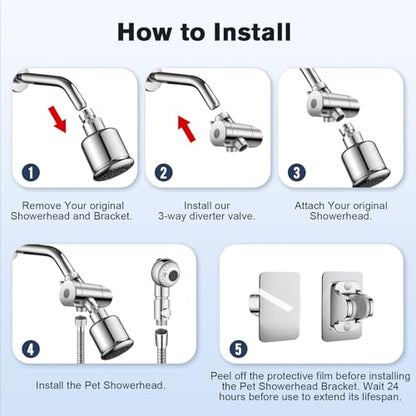 How to Install

1

Remove Your original Showerhead and Bracket.

2

Install our 3-way diverter valve.

3

Attach Your original Showerhead.

4

Install the Pet Showerhead.

5

Peel off the protective film before installing the Pet Showerhead Bracket. Wait 24 hours before use to extend its lifespan.