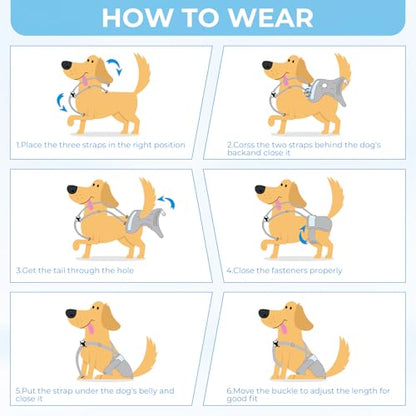 HOW TO WEAR

1.Place the three straps in the right position

2.Corss the two straps behind the dog's backand close it

3.Get the tail through the hole

4.Close the fasteners properly

5.Put the strap under the dog's belly and close it

6.Move the buckle to adjust the length for good fit