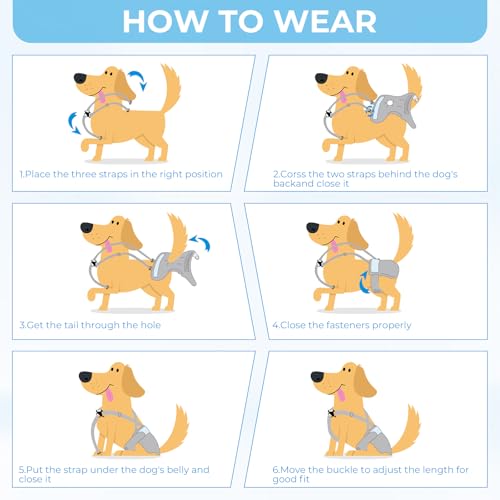 HOW TO WEAR

1.Place the three straps in the right position

2.Corss the two straps behind the dog's backand close it

3.Get the tail through the hole

4.Close the fasteners properly

5.Put the strap under the dog's belly and close it

6.Move the buckle to adjust the length for good fit