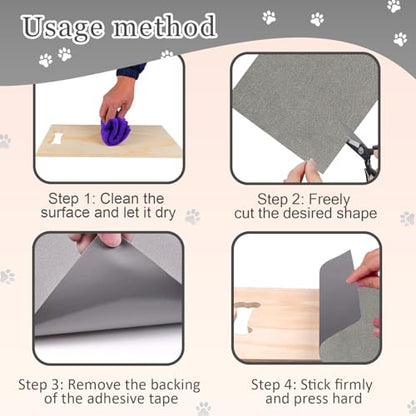 Usage method

Step 1: Clean the surface and let it dry

Step 2: Freely cut the desired shape

Step 3: Remove the backing of the adhesive tape

Step 4: Stick firmly and press hard