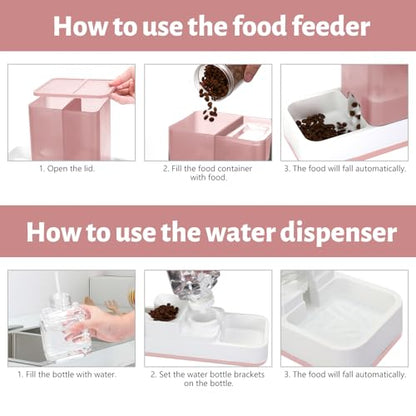 How to use the food feeder

1. Open the lid.

2. Fill the food container with food.

3. The food will fall automatically.

How to use the water dispenser

1. Fill the bottle with water.

2. Set the water bottle brackets on the bottle.

3. The food will fall automatically.