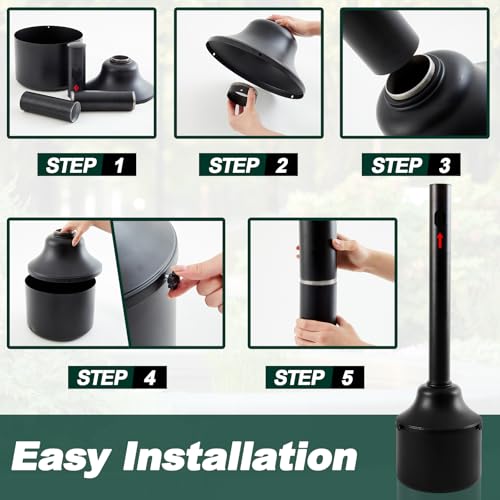 STEP 1

STEP 2

STEP 3

STEP 4

STEP 5

Easy Installation