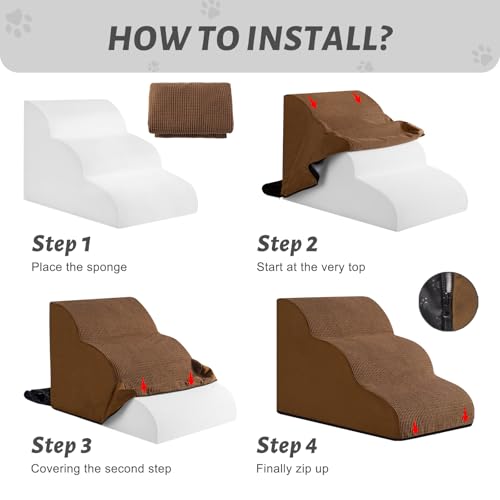 HOW TO INSTALL?

Step 1
Place the sponge

Step 2
Start at the very top

Step 3
Covering the second step

Step 4
Finally zip up