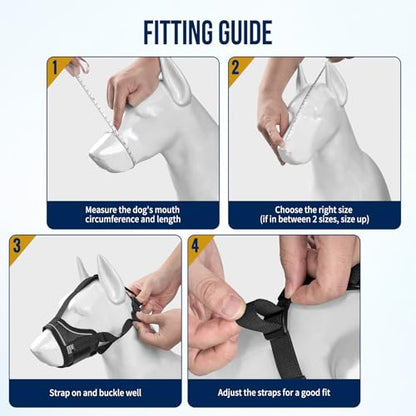 FITTING GUIDE

1

Measure the dog's mouth circumference and length

2

Choose the right size (if in between 2 sizes, size up)

3

Strap on and buckle well

4

Adjust the straps for a good fit