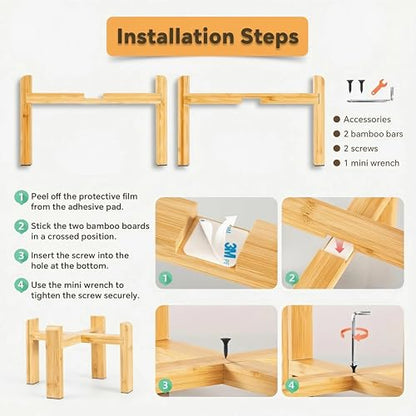 Installation Steps

• Accessories
• 2 bamboo bars
• 2 screws
• 1 mini wrench

1 Peel off the protective film from the adhesive pad.

2 Stick the two bamboo boards in a crossed position.

3 Insert the screw into the hole at the bottom.

4 Use the mini wrench to tighten the screw securely.

3M

1

2

3

4