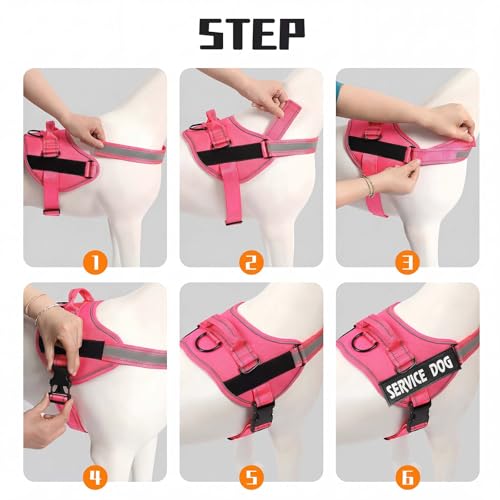 STEP

1

2

3

4

5

SERVICE DOG

6