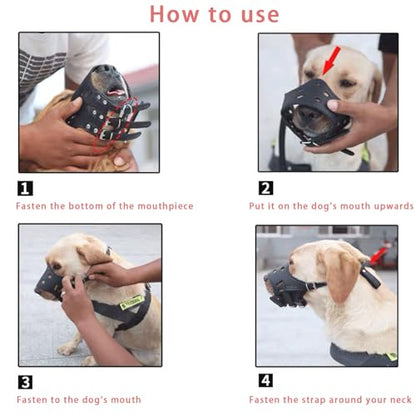 How to use

1

Fasten the bottom of the mouthpiece

2

Put it on the dog's mouth upwards

3

Fasten to the dog's mouth

4

Fasten the strap around your neck