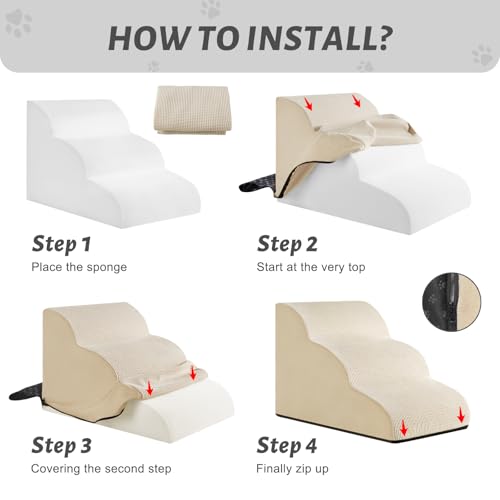 HOW TO INSTALL?

Step 1
Place the sponge

Step 2
Start at the very top

Step 3
Covering the second step

Step 4
Finally zip up