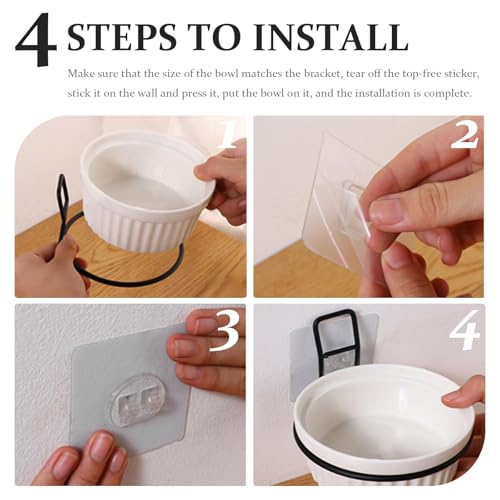 4 STEPS TO INSTALL

Make sure that the size of the bowl matches the bracket, tear off the top-free sticker, stick it on the wall and press it, put the bowl on it, and the installation is complete.

1

2

3

4