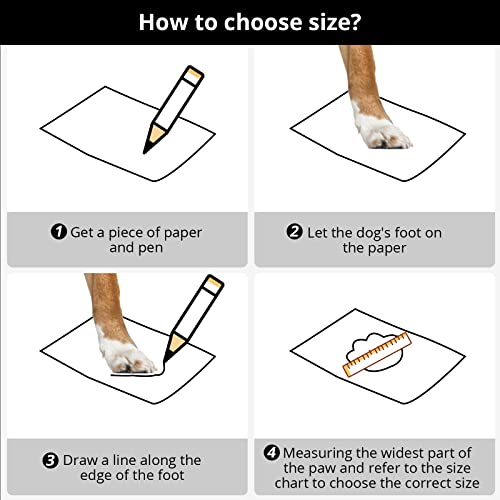 How to choose size?

1 Get a piece of paper and pen

2 Let the dog's foot on the paper

3 Draw a line along the edge of the foot

4 Measuring the widest part of the paw and refer to the size chart to choose the correct size