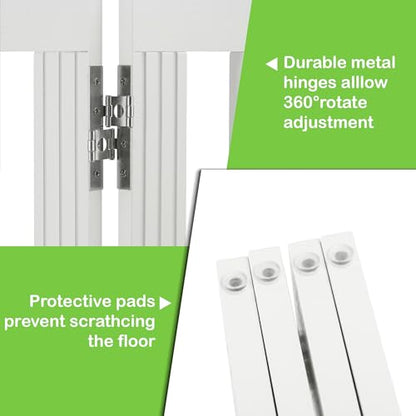 ◀ Durable metal hinges alllow 360°rotate adjustment

Protective pads ▶ prevent scrathcing the floor