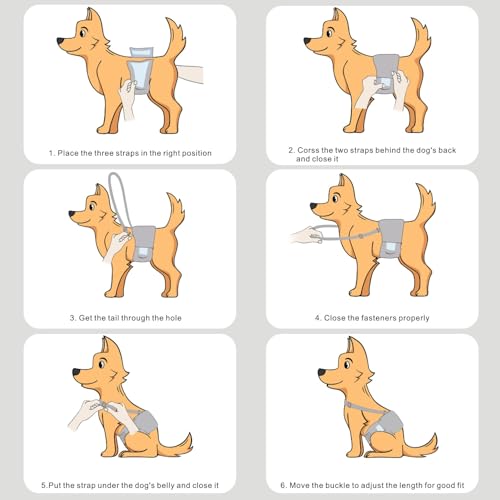 1. Place the three straps in the right position

2. Corss the two straps behind the dog's back and close it

3. Get the tail through the hole

4. Close the fasteners properly

5.Put the strap under the dog's belly and close it

6. Move the buckle to adjust the length for good fit