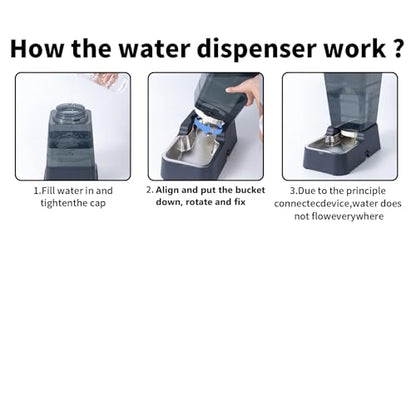 How the water dispenser work ?

1.Fill water in and tightenthe cap

2. Align and put the bucket down, rotate and fix

3.Due to the principle connectecdevice,water does not floweverywhere