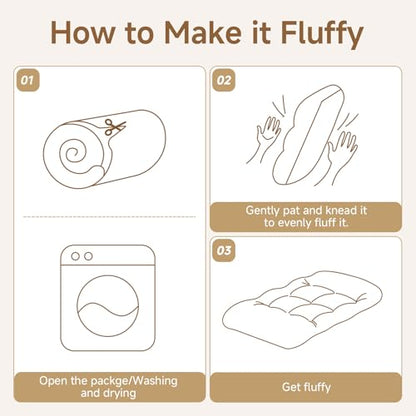 How to Make it Fluffy

01

Open the packge/Washing and drying

02

Gently pat and knead it to evenly fluff it.

03

Get fluffy