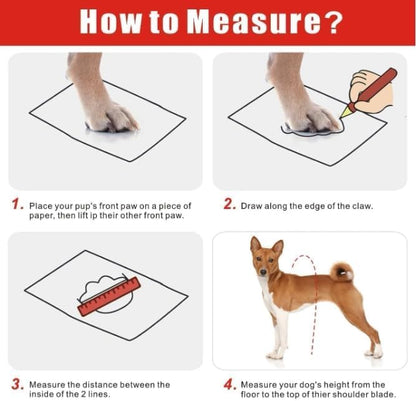 How to Measure?

1. Place your pup's front paw on a piece of paper, then lift ip their other front paw.

2. Draw along the edge of the claw.

3. Measure the distance between the inside of the 2 lines.

4. Measure your dog's height from the floor to the top of thier shoulder blade.