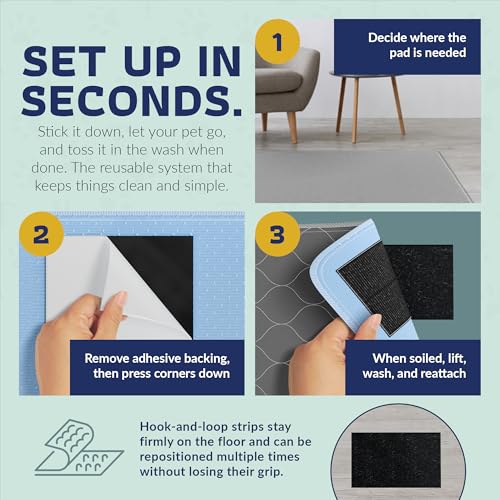 SET UP IN SECONDS.

Stick it down, let your pet go, and toss it in the wash when done. The reusable system that keeps things clean and simple.

1

Decide where the pad is needed

2

Remove adhesive backing, then press corners down

3

When soiled, lift, wash, and reattach

Hook-and-loop strips stay firmly on the floor and can be repositioned multiple times without losing their grip.