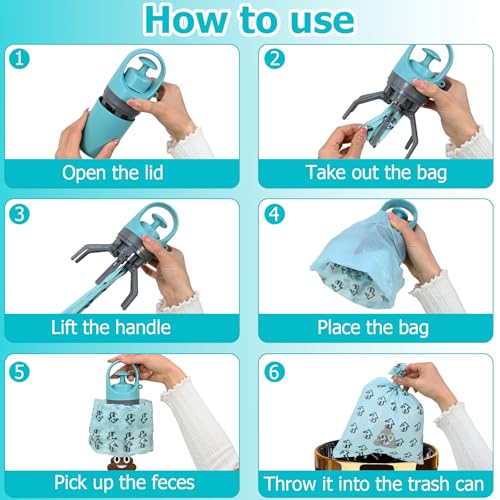 How to use

1
Open the lid

2
Take out the bag

3
Lift the handle

4
Place the bag

5
Pick up the feces

6
Throw it into the trash can