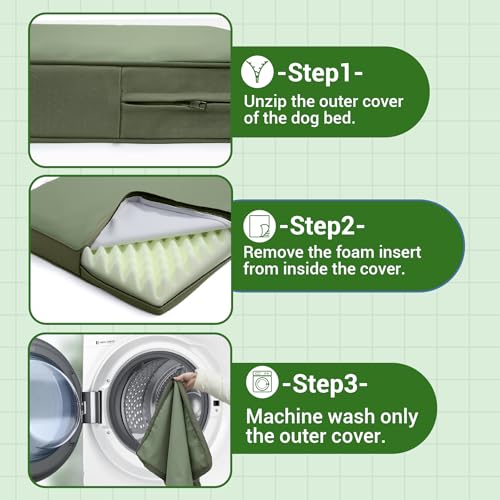 -Step1-
Unzip the outer cover of the dog bed.

-Step2-
Remove the foam insert from inside the cover.

-Step3-
Machine wash only the outer cover.