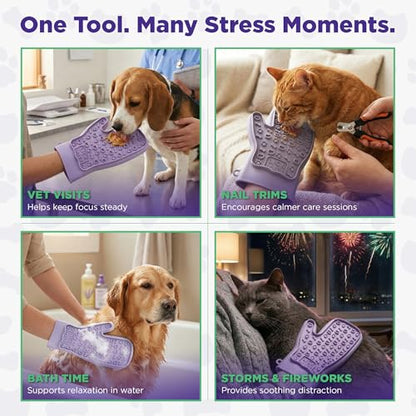 One Tool. Many Stress Moments.

VET VISITS
Helps keep focus steady

NAIL TRIMS
Encourages calmer care sessions

BATH TIME
Supports relaxation in water

STORMS & FIREWORKS
Provides soothing distraction