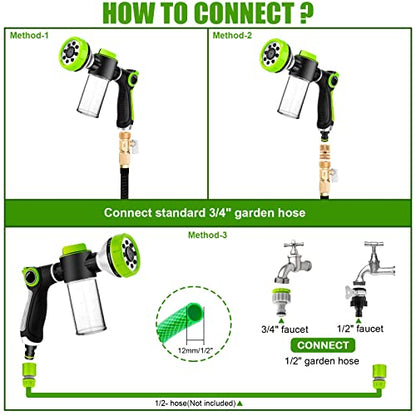 HOW TO CONNECT ?

Method-1

Method-2

Connect standard 3/4" garden hose

Method-3

12mm/1/2"

3/4" faucet

1/2" faucet

CONNECT

1/2" garden hose

1/2- hose(Not included)▲