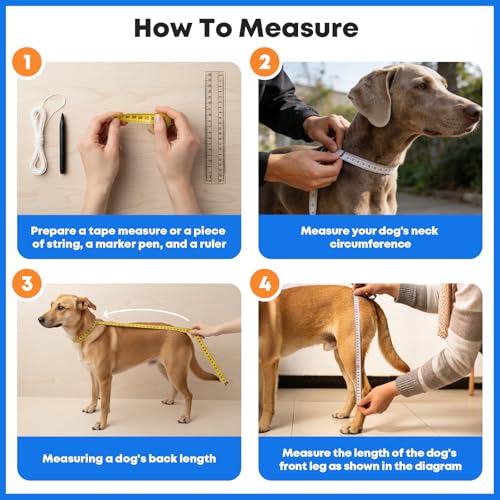 How To Measure

1

Prepare a tape measure or a piece of string, a marker pen, and a ruler

2

Measure your dog's neck circumference

3

Measuring a dog's back length

4

Measure the length of the dog's front leg as shown in the diagram