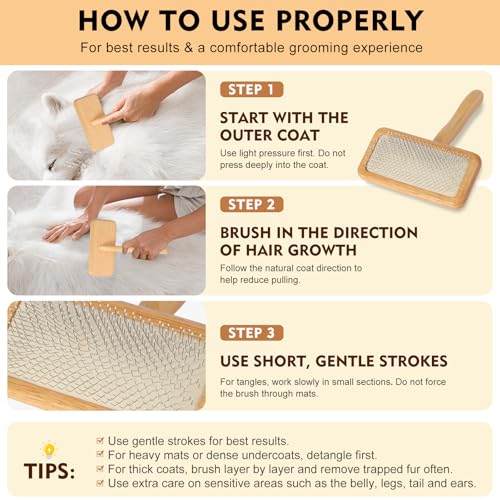 HOW TO USE PROPERLY
For best results & a comfortable grooming experience

STEP 1
START WITH THE OUTER COAT
Use light pressure first. Do not press deeply into the coat.

STEP 2
BRUSH IN THE DIRECTION OF HAIR GROWTH
Follow the natural coat direction to help reduce pulling.

STEP 3
USE SHORT, GENTLE STROKES
For tangles, work slowly in small sections. Do not force the brush through mats.

TIPS:
Use gentle strokes for best results.
For heavy mats or dense undercoats, detangle first.
For thick coats, brush layer by layer and remove trapped fur often.
Use extra care on sensitive areas such as the belly, legs, tail and ears.