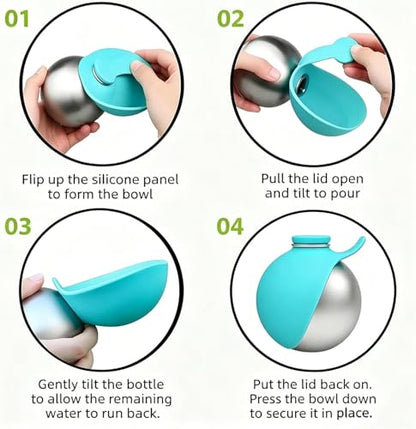 01

Flip up the silicone panel to form the bowl

02

Pull the lid open and tilt to pour

03

Gently tilt the bottle to allow the remaining water to run back.

04

Put the lid back on. Press the bowl down to secure it in place.