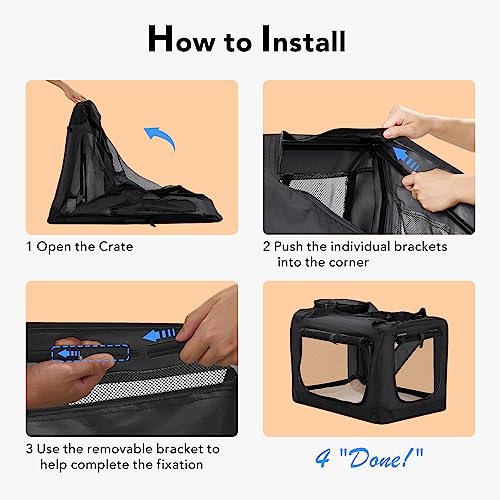 How to Install

1 Open the Crate

2 Push the individual brackets into the corner

3 Use the removable bracket to help complete the fixation

4 "Done!"