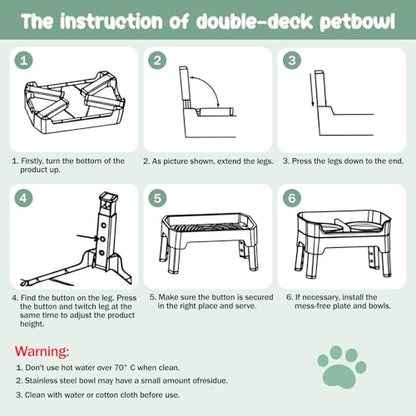 The instruction of double-deck petbowl

1

2

3

1. Firstly, turn the bottom of the product up.

2. As picture shown, extend the legs.

3. Press the legs down to the end.

4

5

6

4. Find the button on the leg. Press the button and twitch leg at the same time to adjust the product height.

5. Make sure the button is secured in the right place and serve.

6. If necessary, install the mess-free plate and bowls.

Warning:

1. Don't use hot water over 70° C when clean.

2. Stainless steel bowl may have a small amount ofresidue.

3. Clean with water or cotton cloth before use.